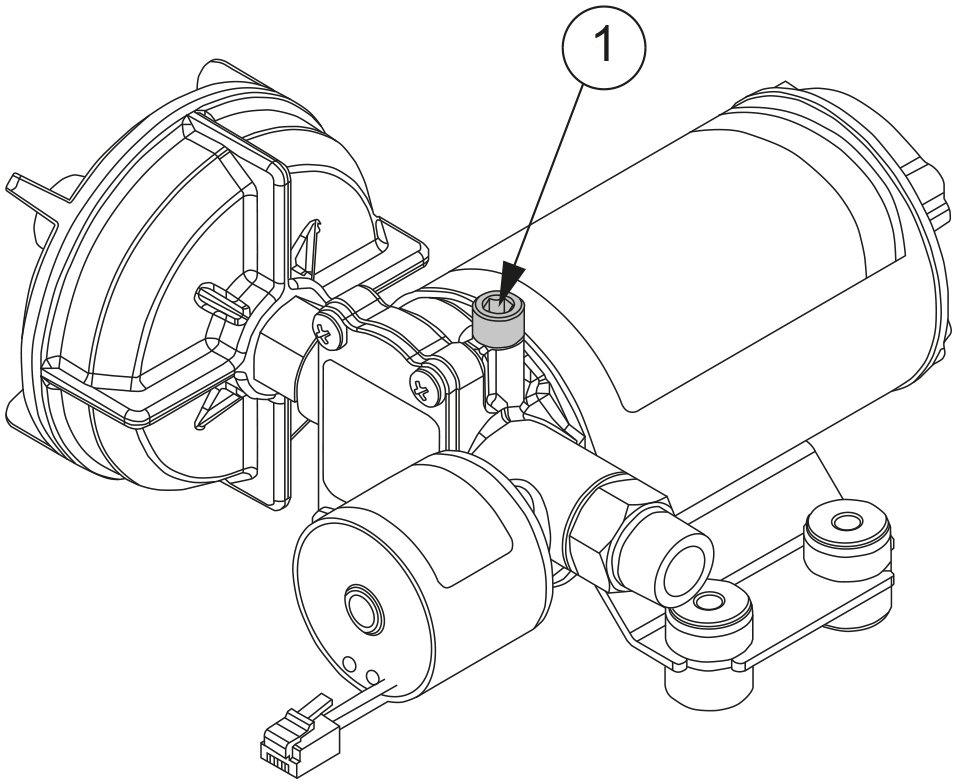 1